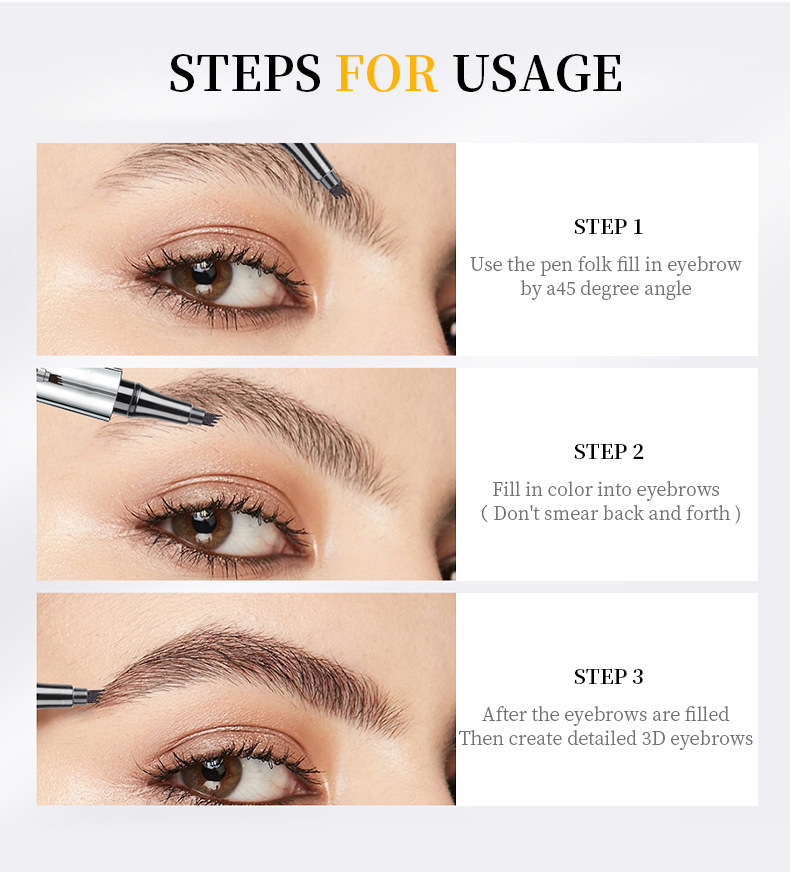 STEPS FOR USAGE

STEP 1

Use the pen folk fill in eyebrow by a45 degree angle

STEP 2

Fill in color into eyebrows ( Don't smear back and forth )

STEP 3

After the eyebrows are filled Then create detailed 3D eyebrows